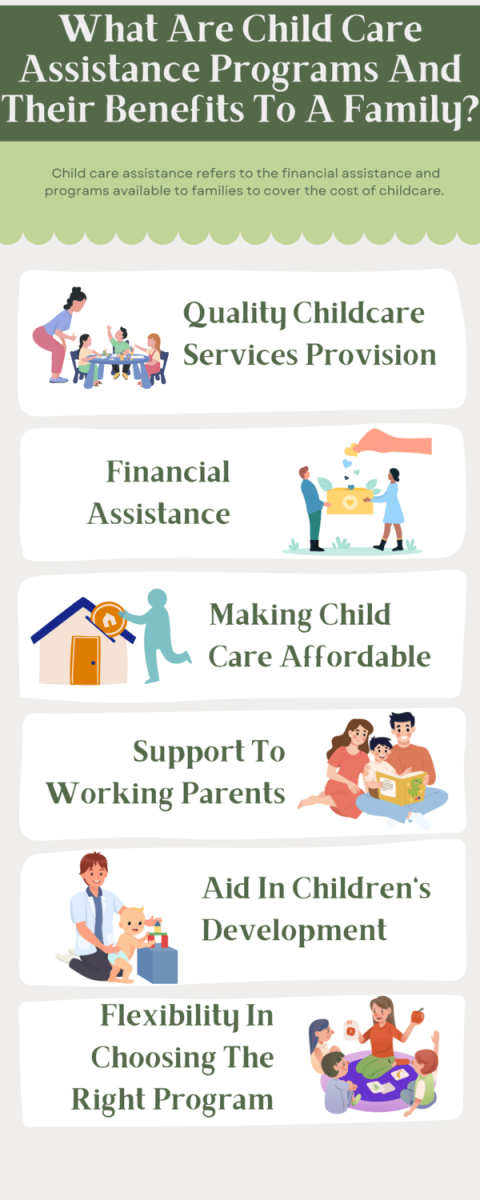 What Are Child Care Assistance Programs And Their Benefits To A Family?

Child care assistance refers to the financial assistance and programs available to families to cover the cost of childcare.

Quality Childcare Services Provision

Financial Assistance

Making Child Care Affordable

Support To Working Parents

Aid In Children's Development

Flexibility In Choosing The Right Program